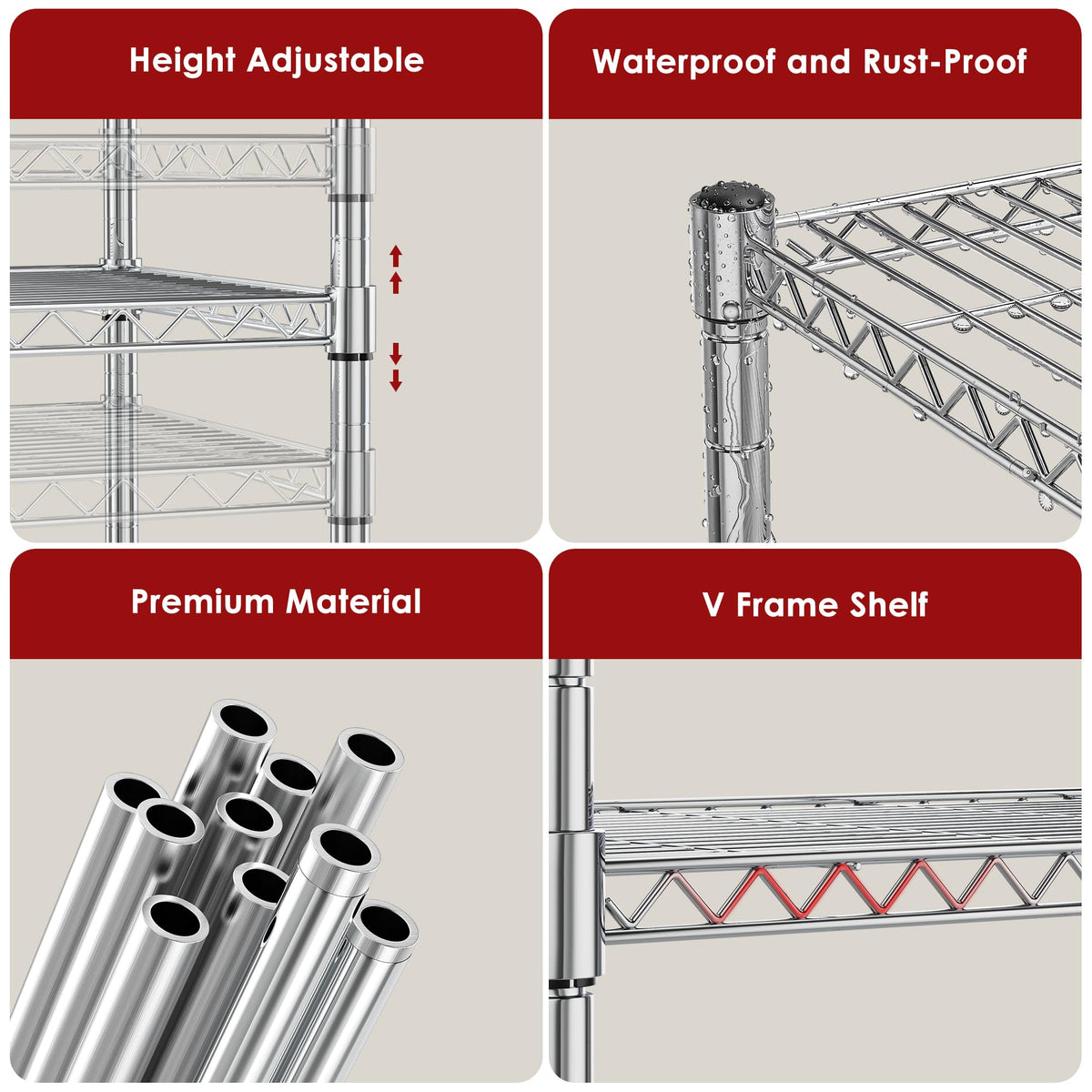 Height Adjustable

Waterproof and Rust-Proof

Premium Material

V Frame Shelf