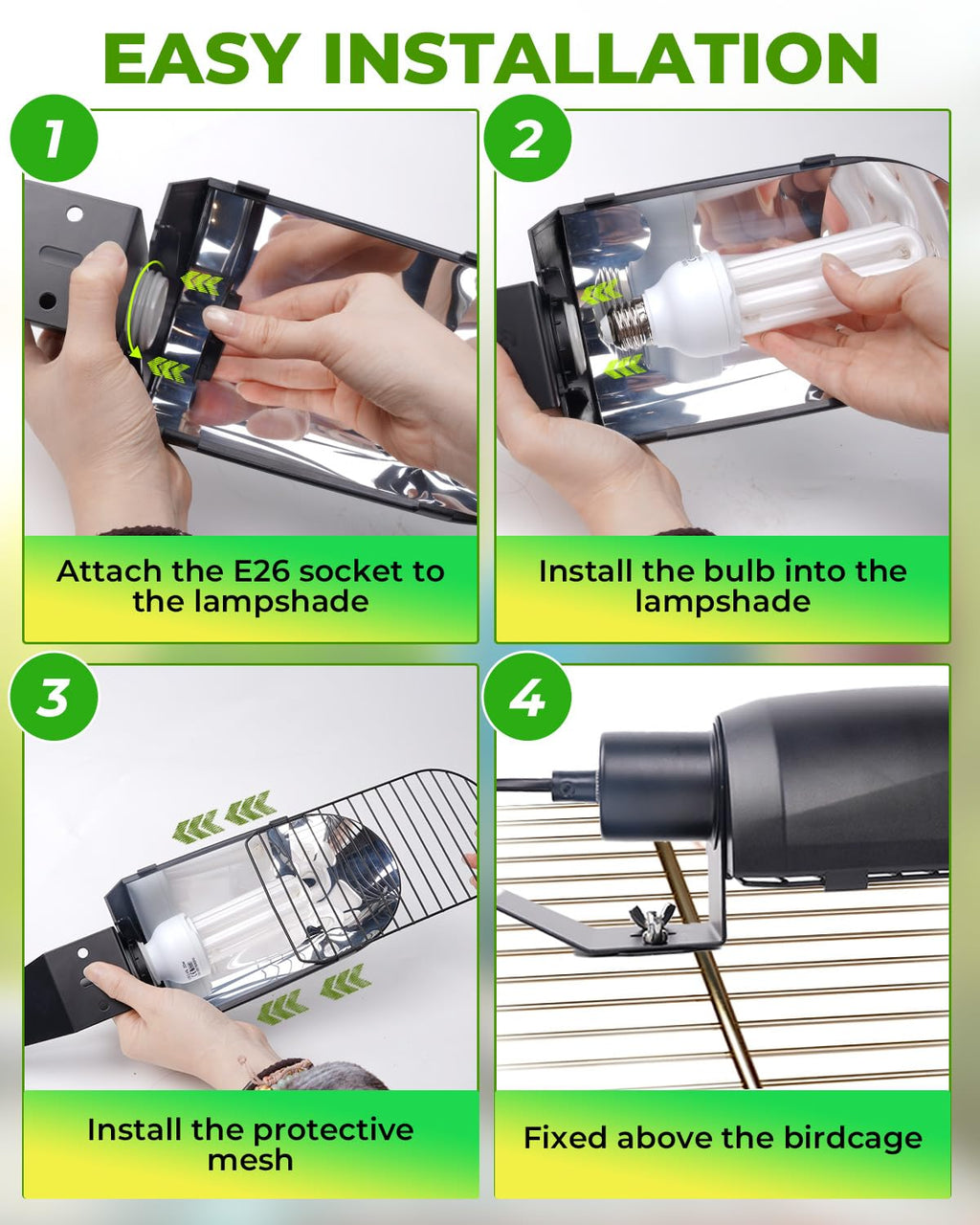 EASY INSTALLATION

1

Attach the E26 socket to the lampshade

2

Install the bulb into the lampshade

3

Install the protective mesh

4

Fixed above the birdcage