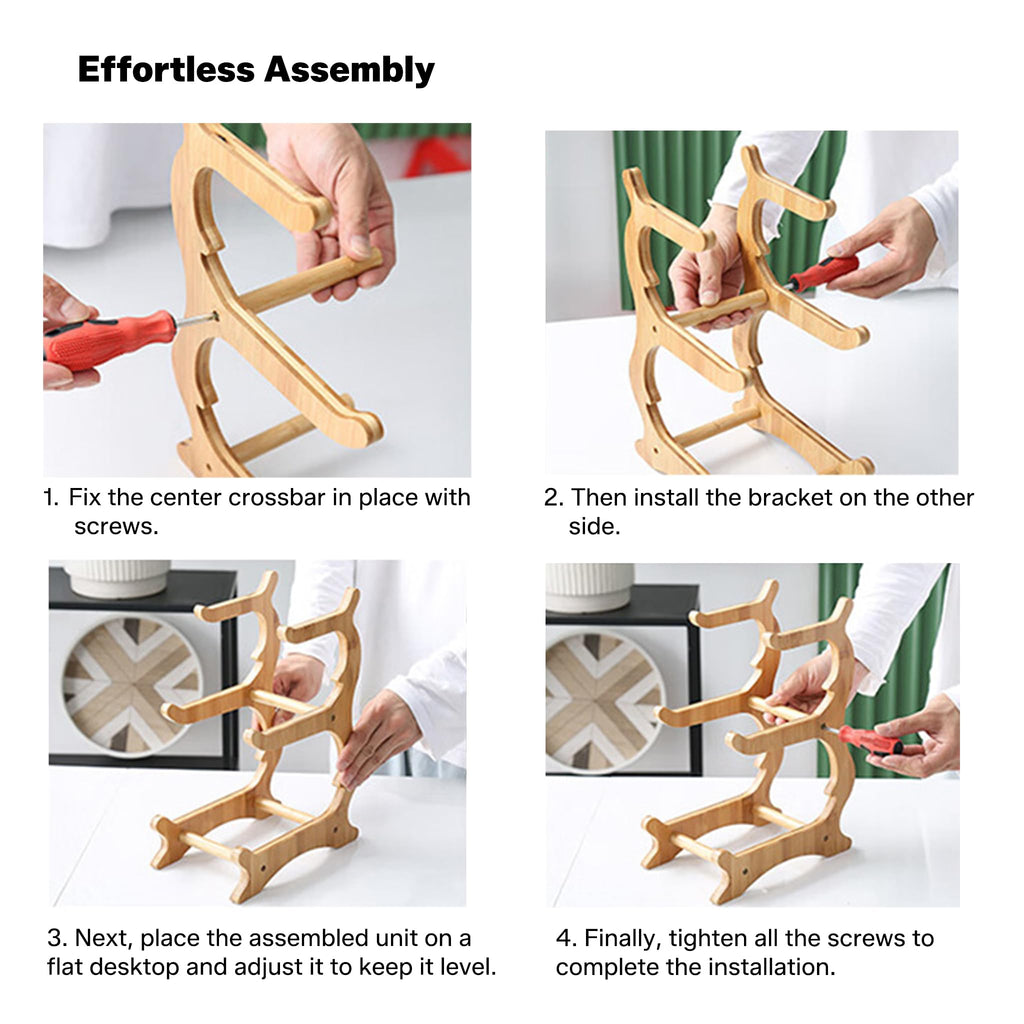 Effortless Assembly

1. Fix the center crossbar in place with screws.

2. Then install the bracket on the other side.

3. Next, place the assembled unit on a flat desktop and adjust it to keep it level.

4. Finally, tighten all the screws to complete the installation.