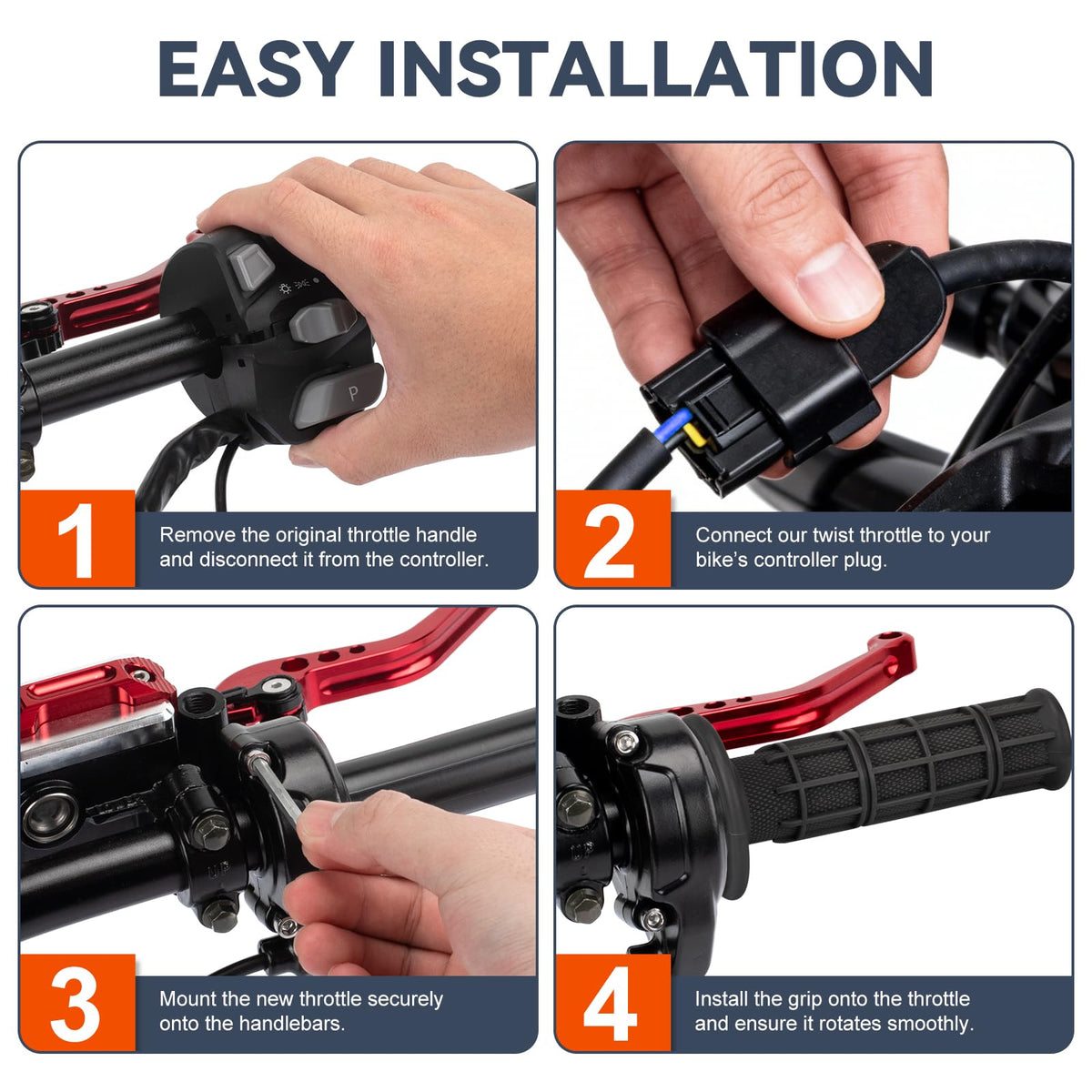 EASY INSTALLATION

P

1
Remove the original throttle handle and disconnect it from the controller.

2
Connect our twist throttle to your bike's controller plug.

UP

3
Mount the new throttle securely onto the handlebars.

UP

4
Install the grip onto the throttle and ensure it rotates smoothly.