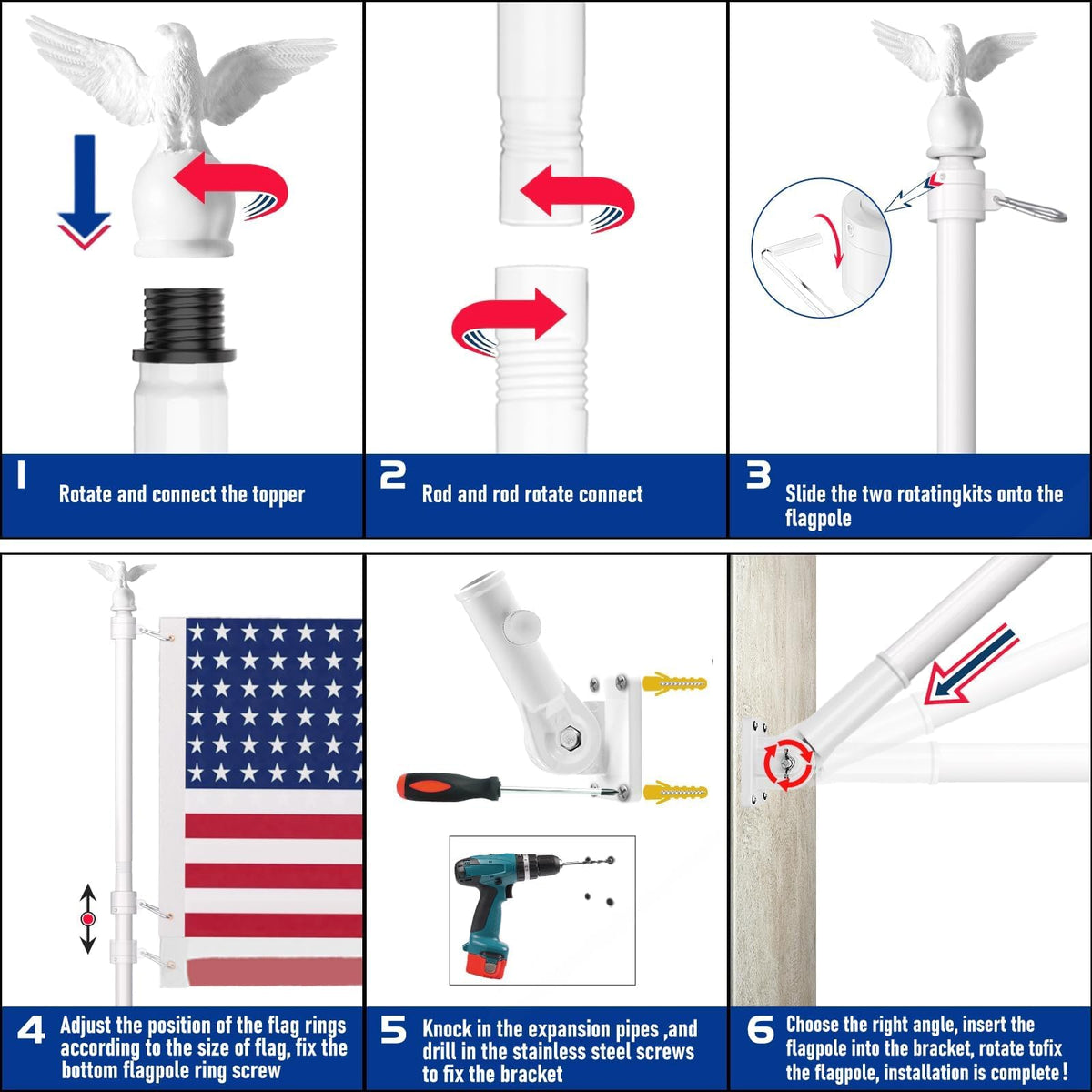 1 Rotate and connect the topper

2 Rod and rod rotate connect

3 Slide the two rotatingkits onto the flagpole

4 Adjust the position of the flag rings according to the size of flag, fix the bottom flagpole ring screw

5 Knock in the expansion pipes ,and drill in the stainless steel screws to fix the bracket

6 Choose the right angle, insert the flagpole into the bracket, rotate tofix the flagpole, installation is complete!