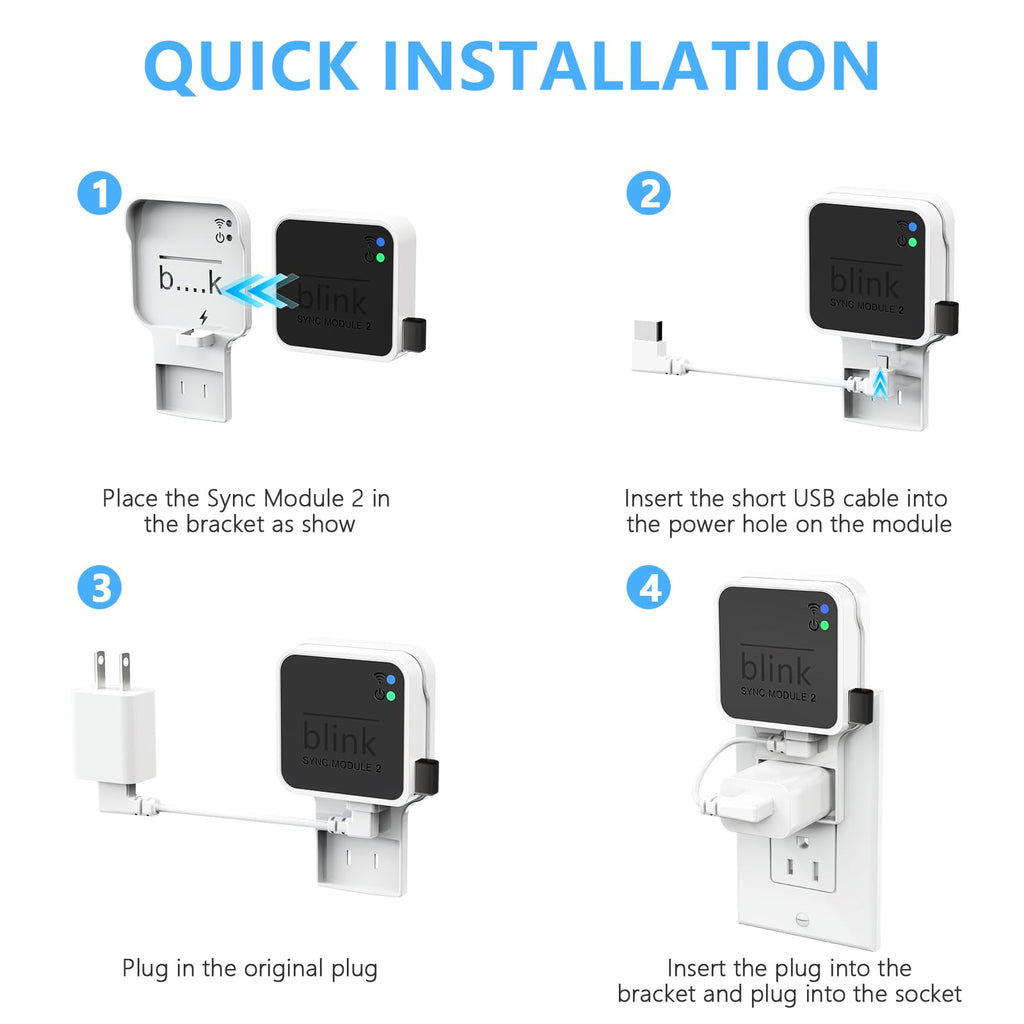 QUICK INSTALLATION

1

b....k

blink
SYNC MODULE 2

Place the Sync Module 2 in the bracket as show

2

blink
SYNC MODULE 2

Insert the short USB cable into the power hole on the module

3

blink
SYNC MODULE 2

Plug in the original plug

4

blink
SYNC MODULE 2

Insert the plug into the bracket and plug into the socket