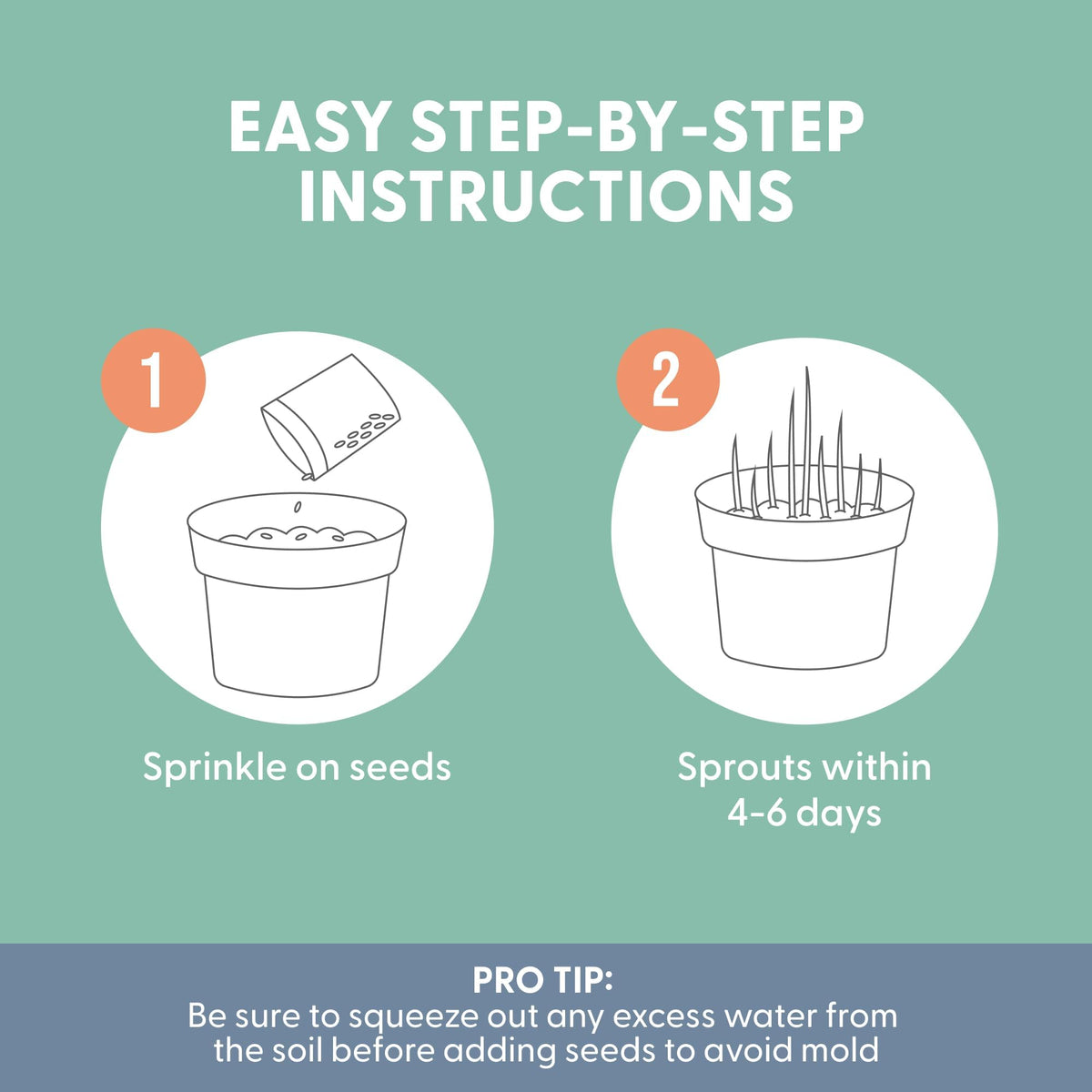 EASY STEP-BY-STEP INSTRUCTIONS

1

Sprinkle on seeds

2

Sprouts within 4-6 days

PRO TIP:
Be sure to squeeze out any excess water from the soil before adding seeds to avoid mold