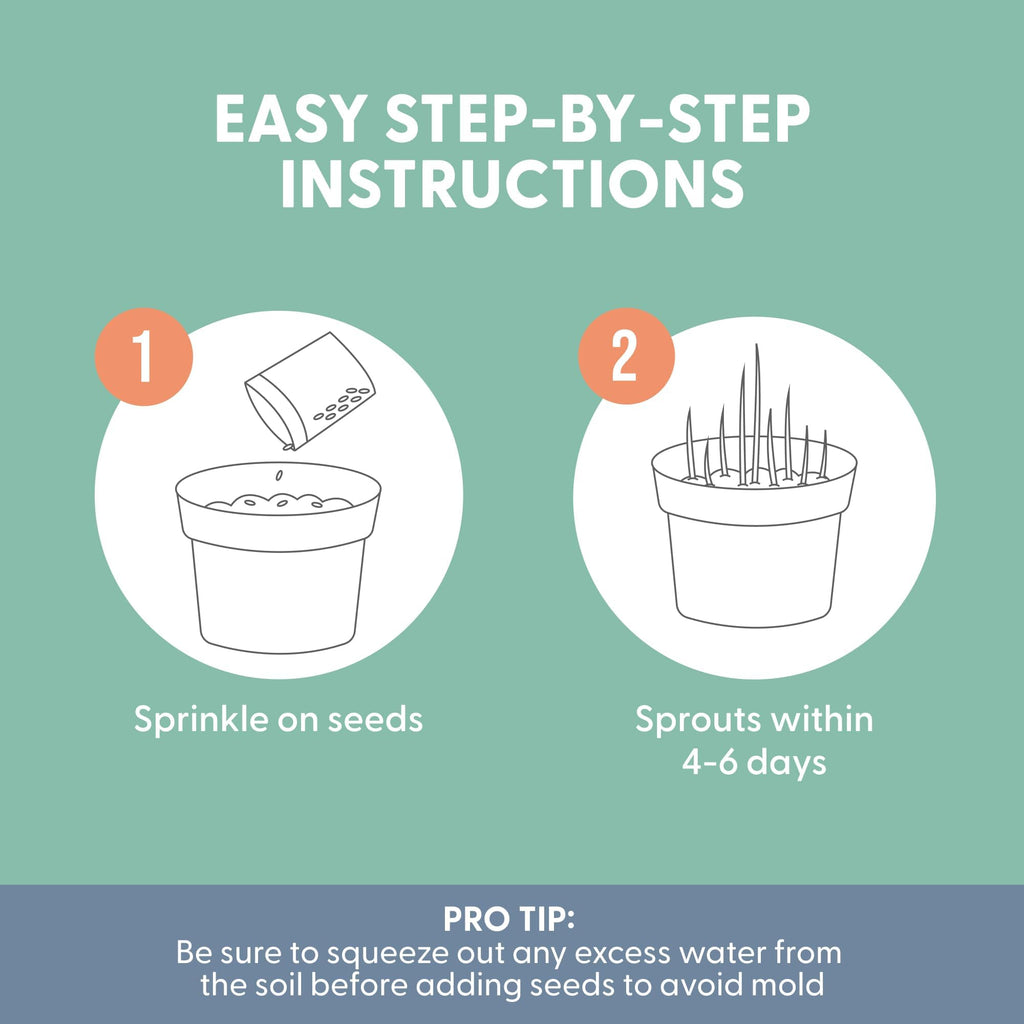 EASY STEP-BY-STEP INSTRUCTIONS

1

Sprinkle on seeds

2

Sprouts within 4-6 days

PRO TIP:
Be sure to squeeze out any excess water from the soil before adding seeds to avoid mold