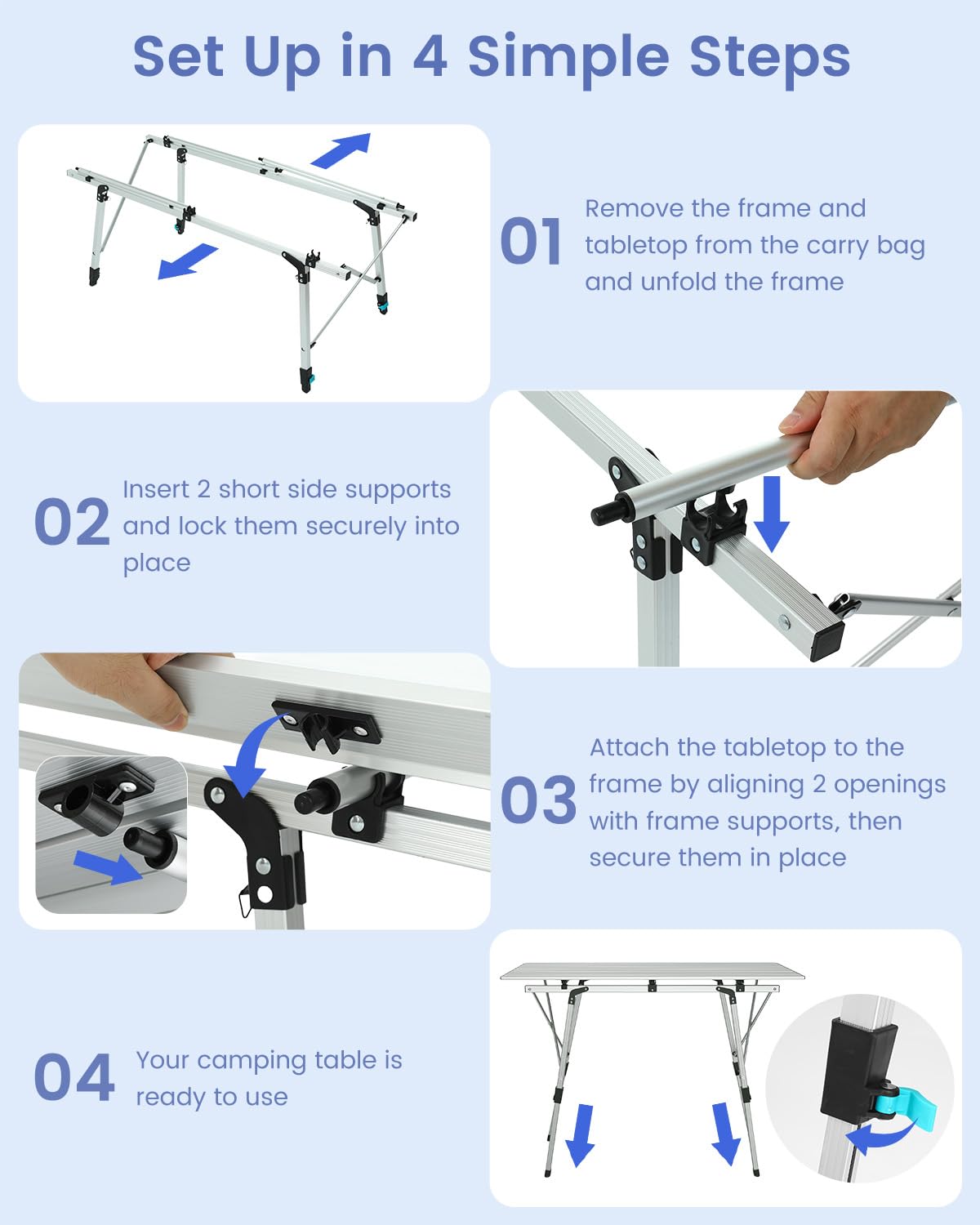 Set Up in 4 Simple Steps

01 Remove the frame and tabletop from the carry bag and unfold the frame

02 Insert 2 short side supports and lock them securely into place

03 Attach the tabletop to the frame by aligning 2 openings with frame supports, then secure them in place

04 Your camping table is ready to use